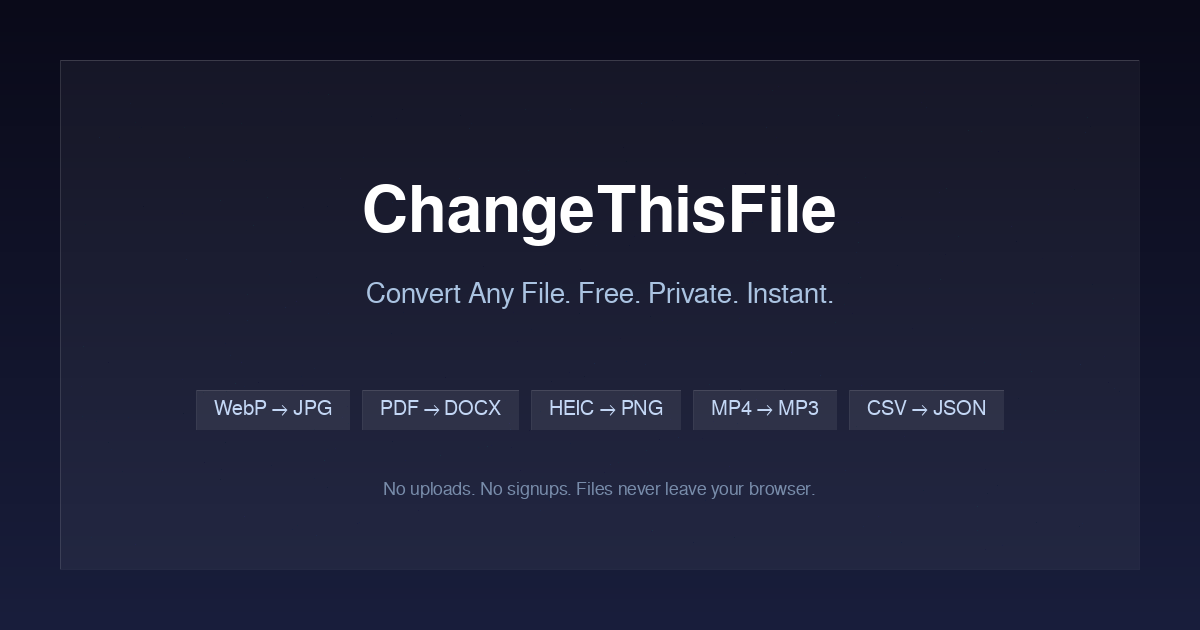 ChangeThisFile

Convert Any File. Free. Private. Instant.

WebP → JPG

PDF → DOCX

HEIC → PNG

MP4 → MP3

CSV → JSON

No uploads. No signups. Files never leave your browser.